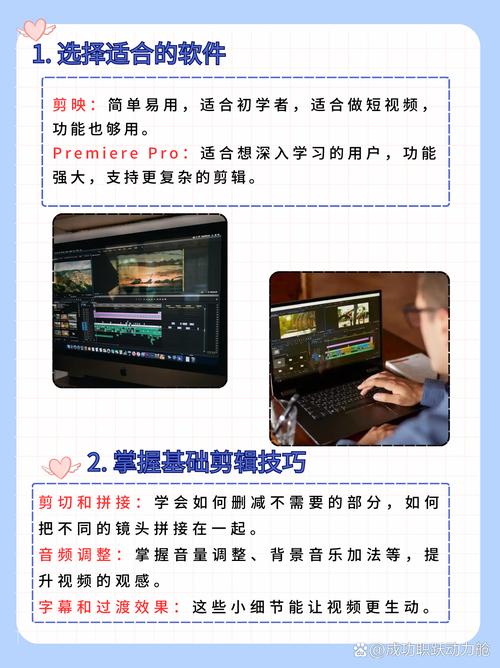 1. 选择适合的软件

剪映：简单易用，适合初学者，适合做短视频，功能也够用。
Premiere Pro：适合想深入学习的用户，功能强大，支持更复杂的剪辑。

2. 掌握基础剪辑技巧

剪切和拼接：学会如何删减不需要的部分，如何把不同的镜头拼接在一起。
音频调整：掌握音量调整、背景音乐加法等，提升视频的观感。
字幕和过渡效果：这些小细节能让视频更生动。

@成功职跃动力舱