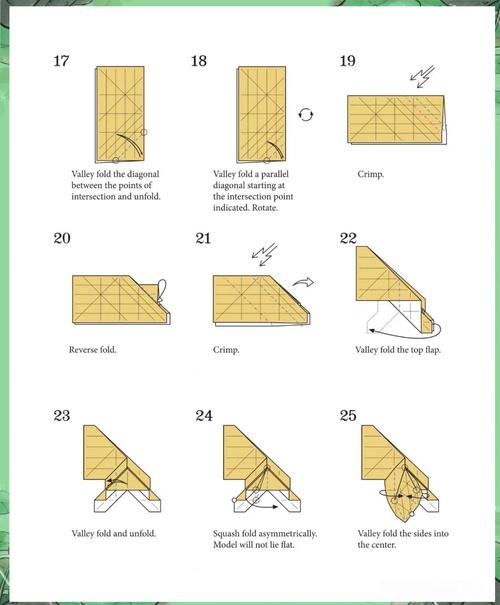 17

Valley fold the diagonal between the points of intersection and unfold.

18

Valley fold a parallel diagonal starting at the intersection point indicated. Rotate.

19

Crimp.

20

Reverse fold.

21

Crimp.

22

Valley fold the top flap.

23

Valley fold and unfold.

24

Squash fold asymmetrically. Model will not lie flat.

25

Valley fold the sides into the center.