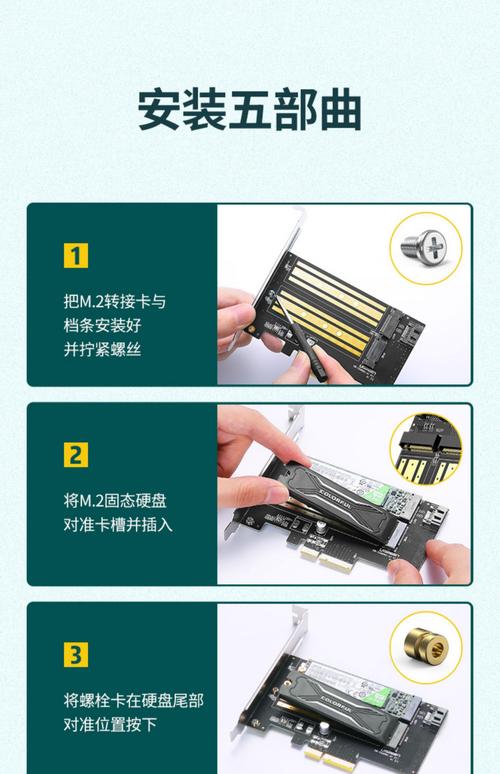 安装五部曲

1
把M.2转接卡与档条安装好并拧紧螺丝

2
将M.2固态硬盘对准卡槽并插入

COLORFUL

3
将螺栓卡在硬盘尾部对准位置按下

COLORFUL