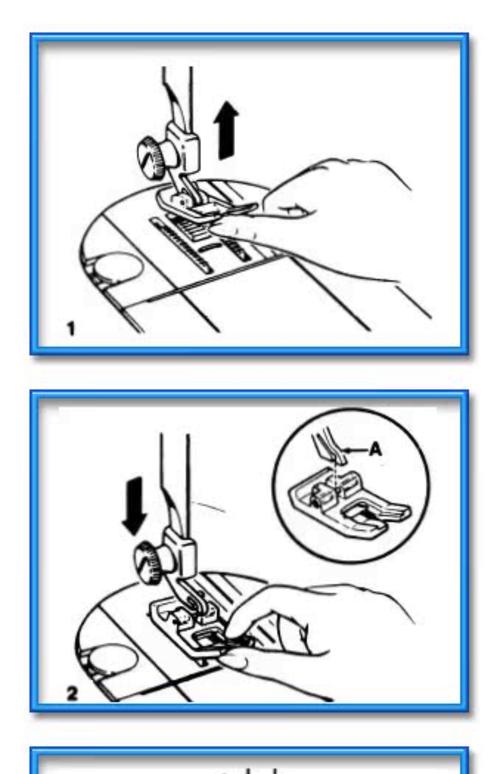 1

A

2