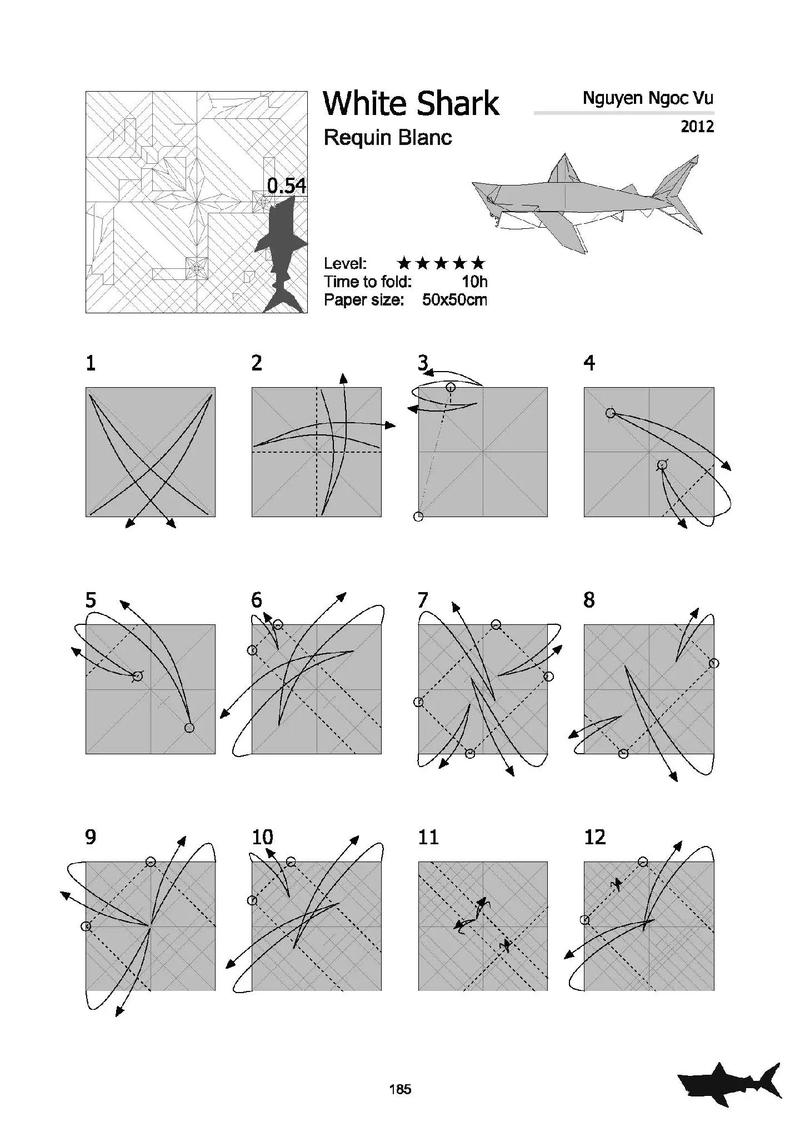 0.54

White Shark
Requin Blanc

Nguyen Ngoc Vu
2012

Level: ★★★★★
Time to fold: 10h
Paper size: 50x50cm

1
2
3
4
5
6
7
8
9
10
11
12

185