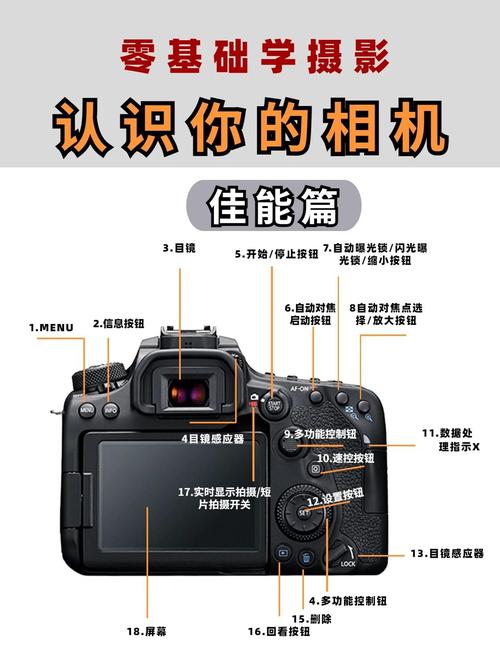 零基础学摄影

认识你的相机

佳能篇

3.目镜

5.开始/停止按钮

7.自动曝光锁/闪光曝光锁/缩小按钮

6.自动对焦启动按钮

8自动对焦点选择/放大按钮

1.MENU

2.信息按钮

MENU

INFO

START STOP

AF-ON

4目镜感应器

9.多功能控制钮

11.数据处理指示X

10.速控按钮

17.实时显示拍摄/短片拍摄开关

12.设置按钮

SET

LOCK

13.目镜感应器

4.多功能控制钮

15.删除

18.屏幕

16.回看按钮