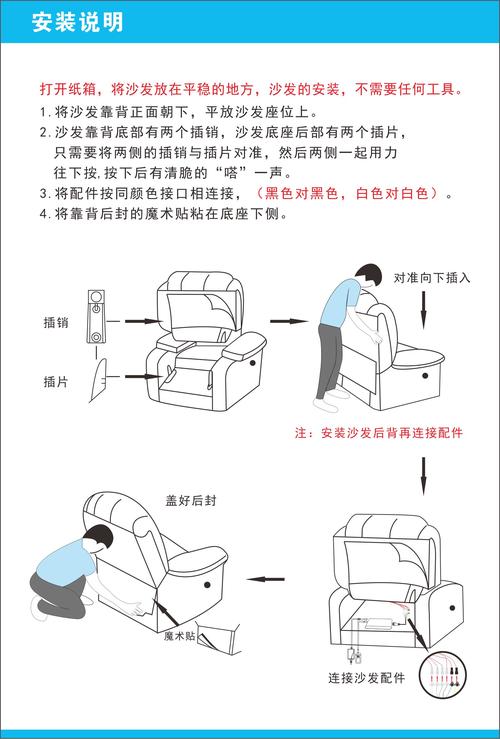 安装说明

打开纸箱，将沙发放在平稳的地方，沙发的安装，不需要任何工具。

1. 将沙发靠背正面朝下，平放沙发座位上。
2. 沙发靠背底部有两个插销，沙发底座后部有两个插片，只需要将两侧的插销与插片对准，然后两侧一起用力往下按，按下后有清脆的“嗒”一声。
3. 将配件按同颜色接口相连接，（黑色对黑色，白色对白色）。
4. 将靠背后封的魔术贴粘在底座下侧。

插销

插片

对准向下插入

注：安装沙发后背再连接配件

盖好后封

魔术贴

连接沙发配件