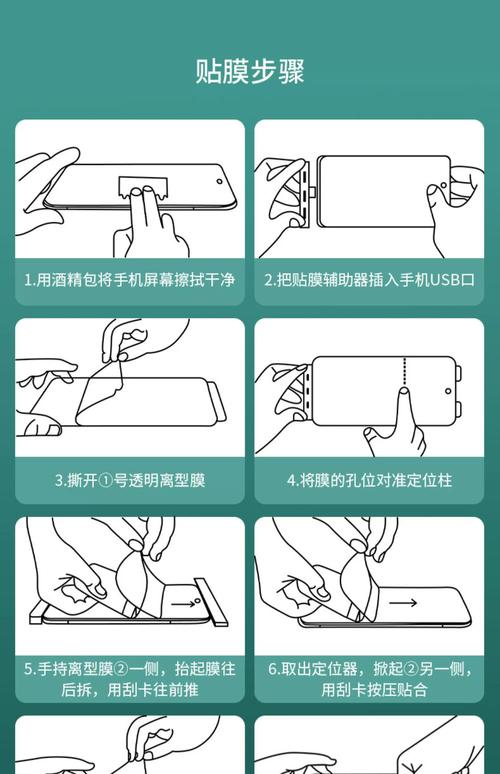 贴膜步骤

1.用酒精包将手机屏幕擦拭干净

2.把贴膜辅助器插入手机USB口

3.撕开①号透明离型膜

4.将膜的孔位对准定位柱

5.手持离型膜②一侧，抬起膜往后拆，用刮卡往前推

6.取出定位器，掀起②另一侧，用刮卡按压贴合