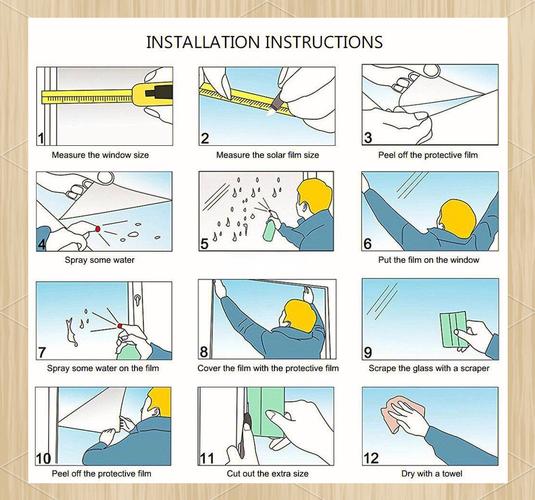 INSTALLATION INSTRUCTIONS

1
Measure the window size

2
Measure the solar film size

3
Peel off the protective film

4
Spray some water

5

6
Put the film on the window

7
Spray some water on the film

8
Cover the film with the protective film

9
Scrape the glass with a scraper

10
Peel off the protective film

11
Cut out the extra size

12
Dry with a towel