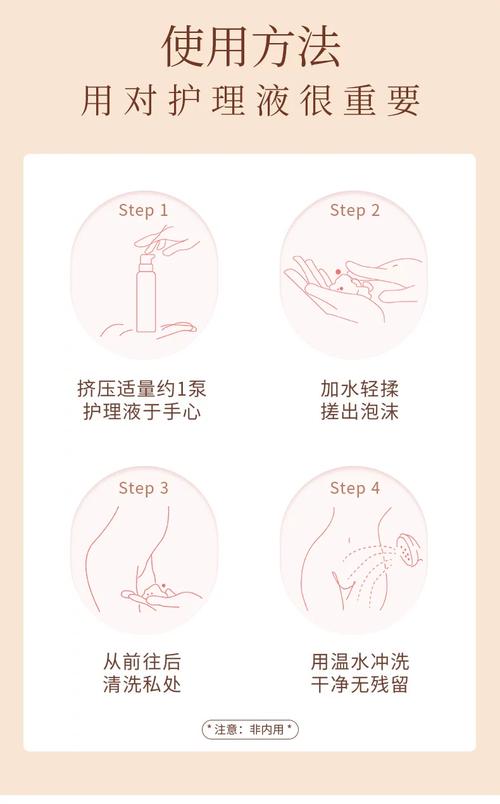 使用方法
用对护理液很重要

Step 1
挤压适量约1泵
护理液于手心

Step 2
加水轻揉
搓出泡沫

Step 3
从前往后
清洗私处

Step 4
用温水冲洗
干净无残留

* 注意：非内用 *